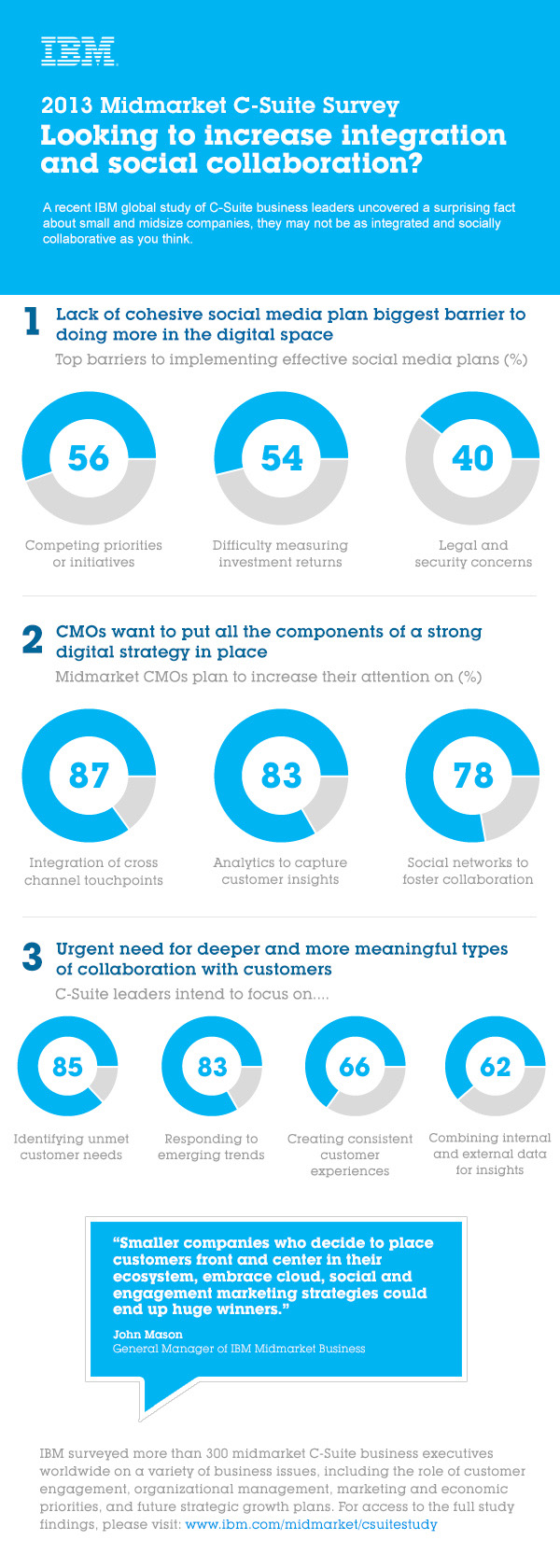 IBM

2013 Midmarket C-Suite Survey

Looking to increase integration and social collaboration?

A recent IBM global study of C-Suite business leaders uncovered a surprising fact about small and midsize companies, they may not be as integrated and socially collaborative as you think.

1 Lack of cohesive social media plan biggest barrier to doing more in the digital space

Top barriers to implementing effective social media plans (%)

56
Competing priorities or initiatives

54
Difficulty measuring investment returns

40
Legal and security concerns

2 CMOs want to put all the components of a strong digital strategy in place

Midmarket CMOs plan to increase their attention on (%)

87
Integration of cross channel touchpoints

83
Analytics to capture customer insights

78
Social networks to foster collaboration

3 Urgent need for deeper and more meaningful types of collaboration with customers

C-Suite leaders intend to focus on....

85
Identifying unmet customer needs

83
Responding to emerging trends

66
Creating consistent customer experiences

62
Combining internal and external data for insights

"Smaller companies who decide to place customers front and center in their ecosystem, embrace cloud, social and engagement marketing strategies could end up huge winners."

John Mason
General Manager of IBM Midmarket Business

IBM surveyed more than 300 midmarket C-Suite business executives worldwide on a variety of business issues, including the role of customer engagement, organizational management, marketing and economic priorities, and future strategic growth plans. For access to the full study findings, please visit: www.ibm.com/midmarket/csuitestudy