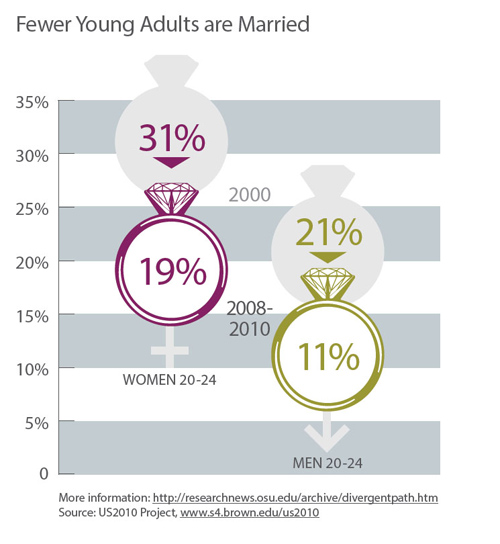 Fewer Young Adults are Married

35%
30%
25%
20%
15%
10%
5%
0

31%
2000
19%
2008-2010
WOMEN 20-24

21%
11%
MEN 20-24

More information: http://researchnews.osu.edu/archive/divergentpath.htm
Source: US2010 Project, www.s4.brown.edu/us2010